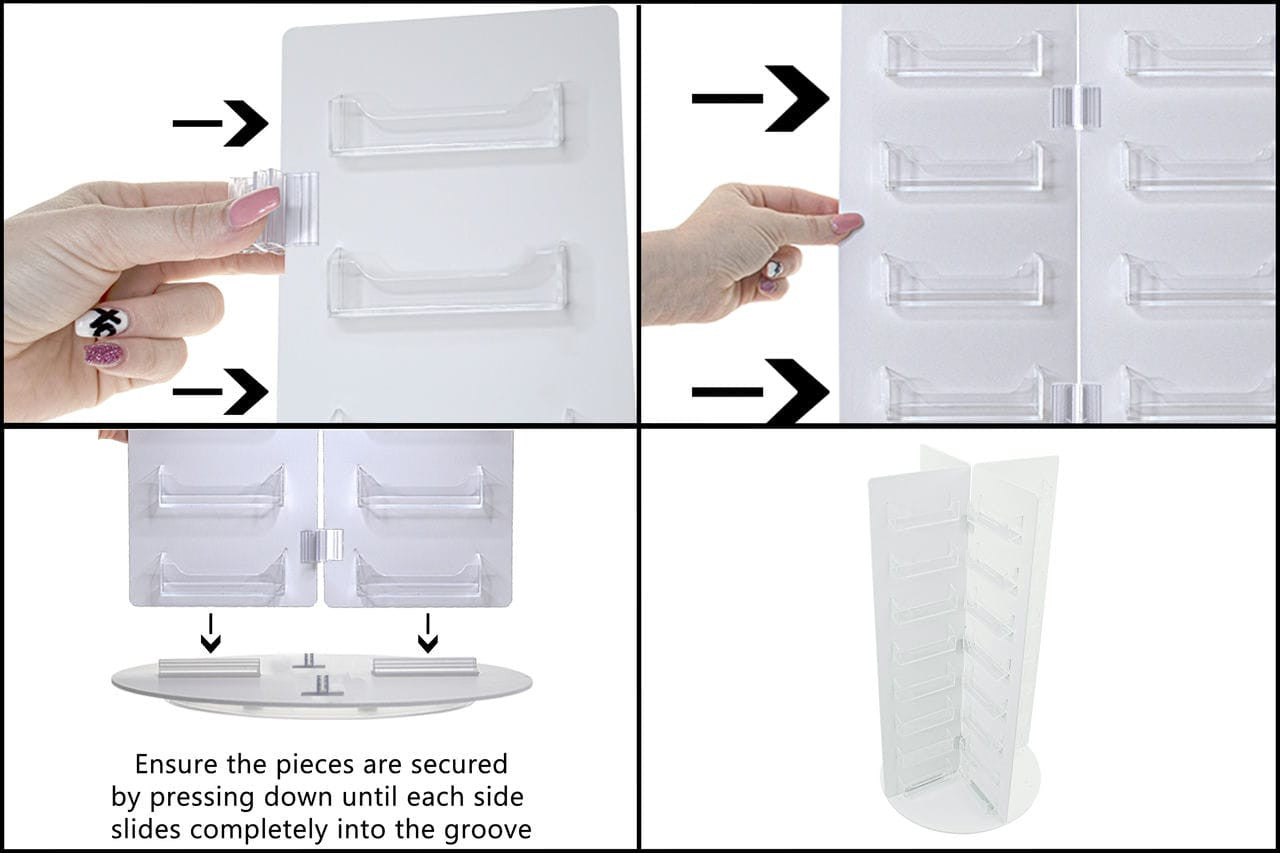 Ensure the pieces are secured by pressing down until each side slides completely into the groove