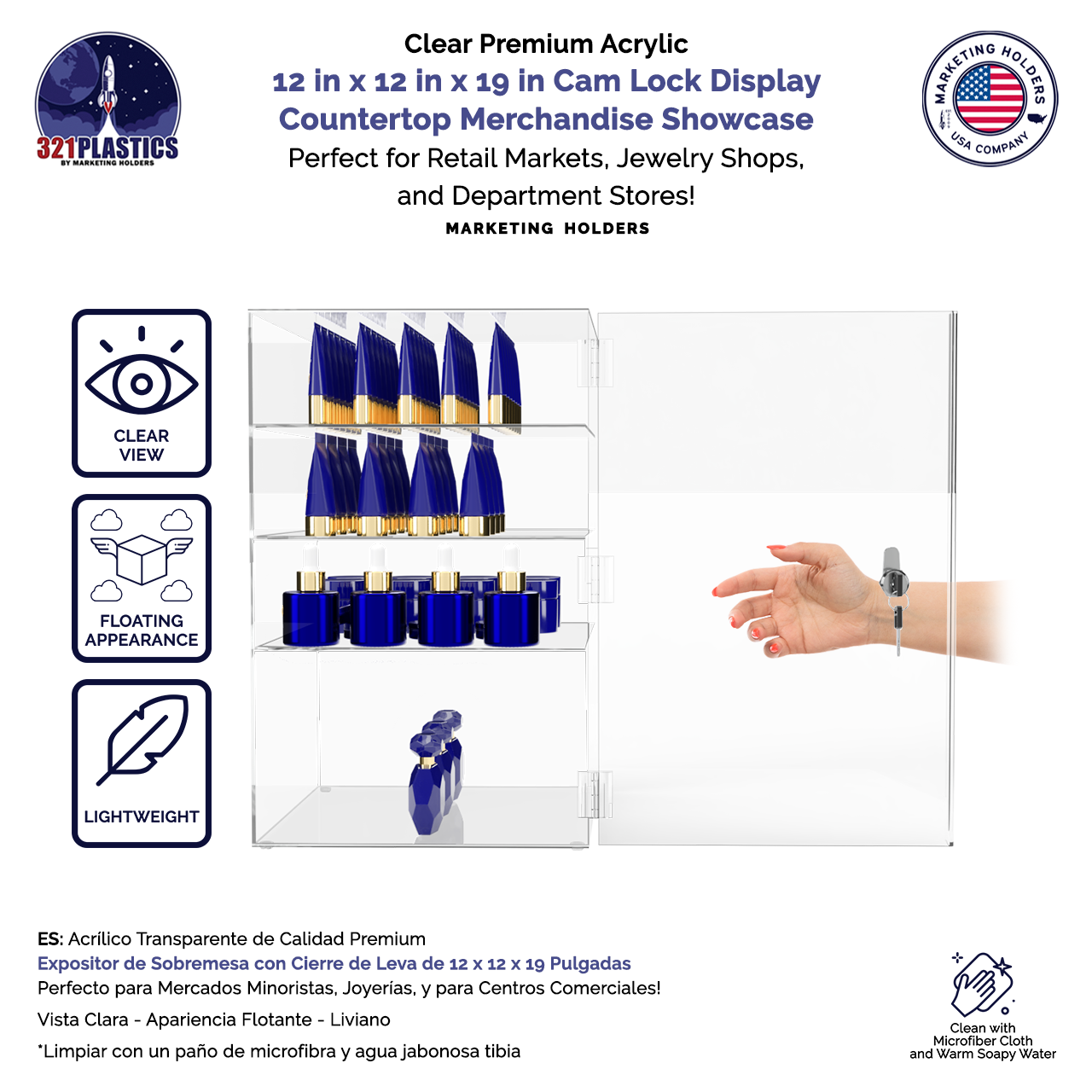 321PLASTICS
BY MARKETING HOLDERS

Clear Premium Acrylic
12 in x 12 in x 19 in Cam Lock Display Countertop Merchandise Showcase
Perfect for Retail Markets, Jewelry Shops, and Department Stores!
MARKETING HOLDERS

MARKETING HOLDERS
USA COMPANY

CLEAR VIEW

FLOATING APPEARANCE

LIGHTWEIGHT

ES: Acrílico Transparente de Calidad Premium
Expositor de Sobremesa con Cierre de Leva de 12 x 12 x 19 Pulgadas
Perfecto para Mercados Minoristas, Joyerías, y para Centros Comerciales!
Vista Clara - Apariencia Flotante - Liviano
*Limpiar con un paño de microfibra y agua jabonosa tibia

Clean with Microfiber Cloth and Warm Soapy Water