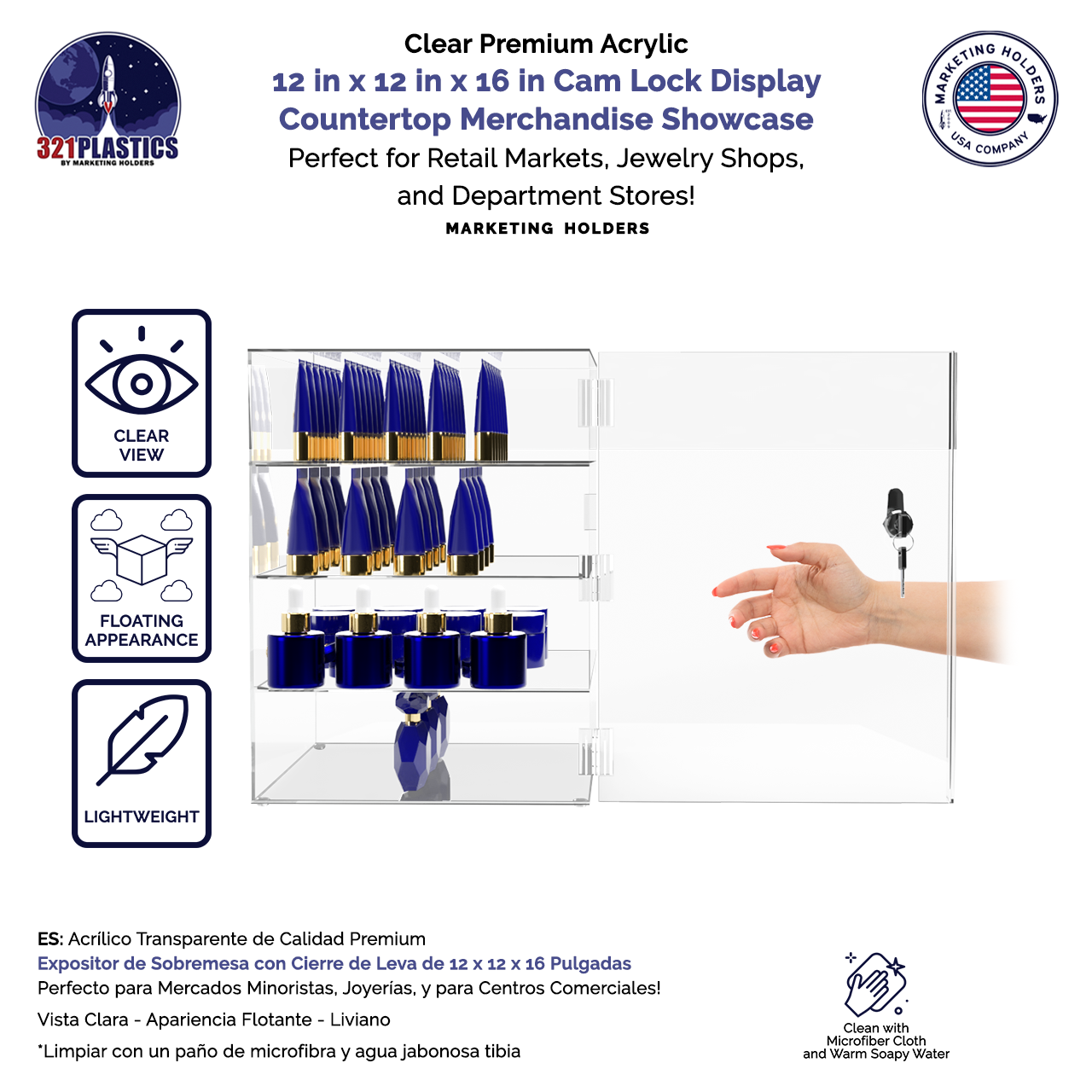 321PLASTICS
BY MARKETING HOLDERS

Clear Premium Acrylic
12 in x 12 in x 16 in Cam Lock Display
Countertop Merchandise Showcase
Perfect for Retail Markets, Jewelry Shops, and Department Stores!
MARKETING HOLDERS

MARKETING HOLDERS
USA COMPANY

CLEAR VIEW

FLOATING APPEARANCE

LIGHTWEIGHT

ES: Acrílico Transparente de Calidad Premium
Expositor de Sobremesa con Cierre de Leva de 12 x 12 x 16 Pulgadas
Perfecto para Mercados Minoristas, Joyerías, y para Centros Comerciales!
Vista Clara - Apariencia Flotante - Liviano
*Limpiar con un paño de microfibra y agua jabonosa tibia

Clean with Microfiber Cloth and Warm Soapy Water