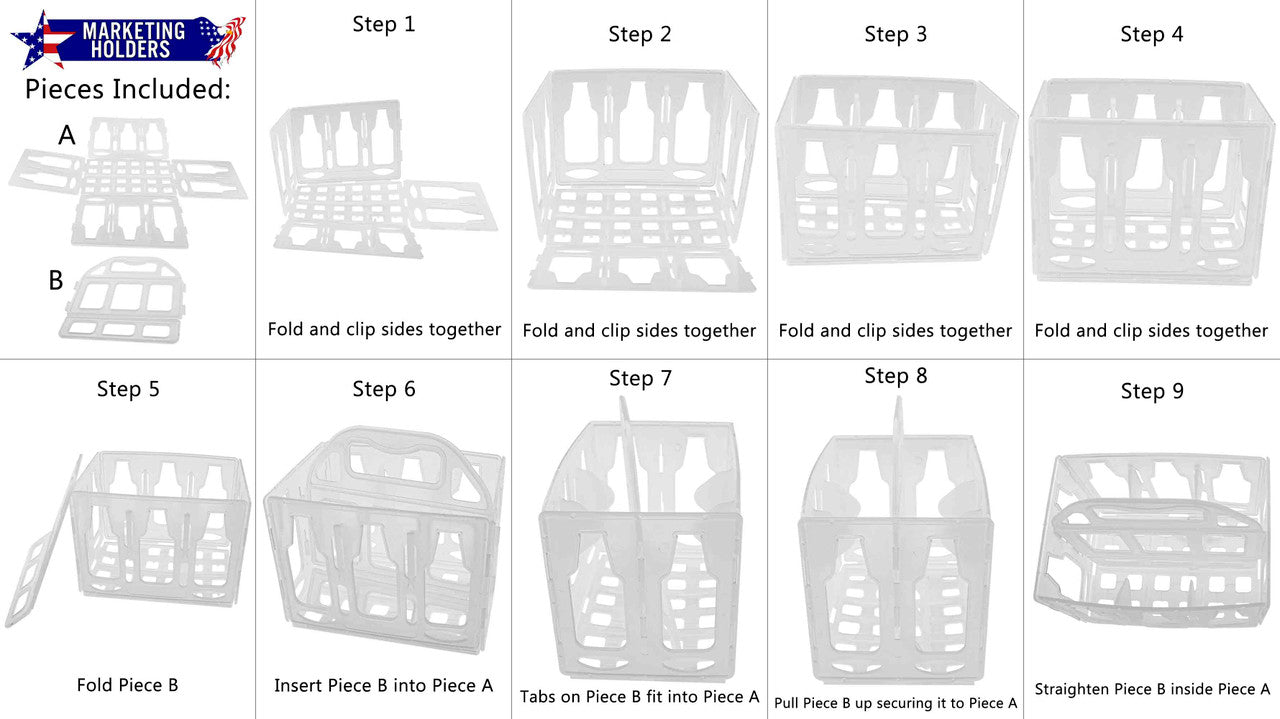 MARKETING HOLDERS

Pieces Included:

A

B

Step 1

Fold and clip sides together

Step 2

Fold and clip sides together

Step 3

Fold and clip sides together

Step 4

Fold and clip sides together

Step 5

Fold Piece B

Step 6

Insert Piece B into Piece A

Step 7

Tabs on Piece B fit into Piece A

Step 8

Pull Piece B up securing it to Piece A

Step 9

Straighten Piece B inside Piece A