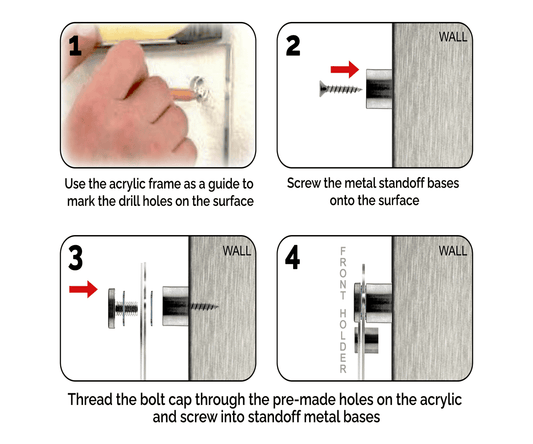 1

Use the acrylic frame as a guide to mark the drill holes on the surface

2

WALL

Screw the metal standoff bases onto the surface

3

WALL

4

FRONT HOLDER

WALL

Thread the bolt cap through the pre-made holes on the acrylic and screw into standoff metal bases