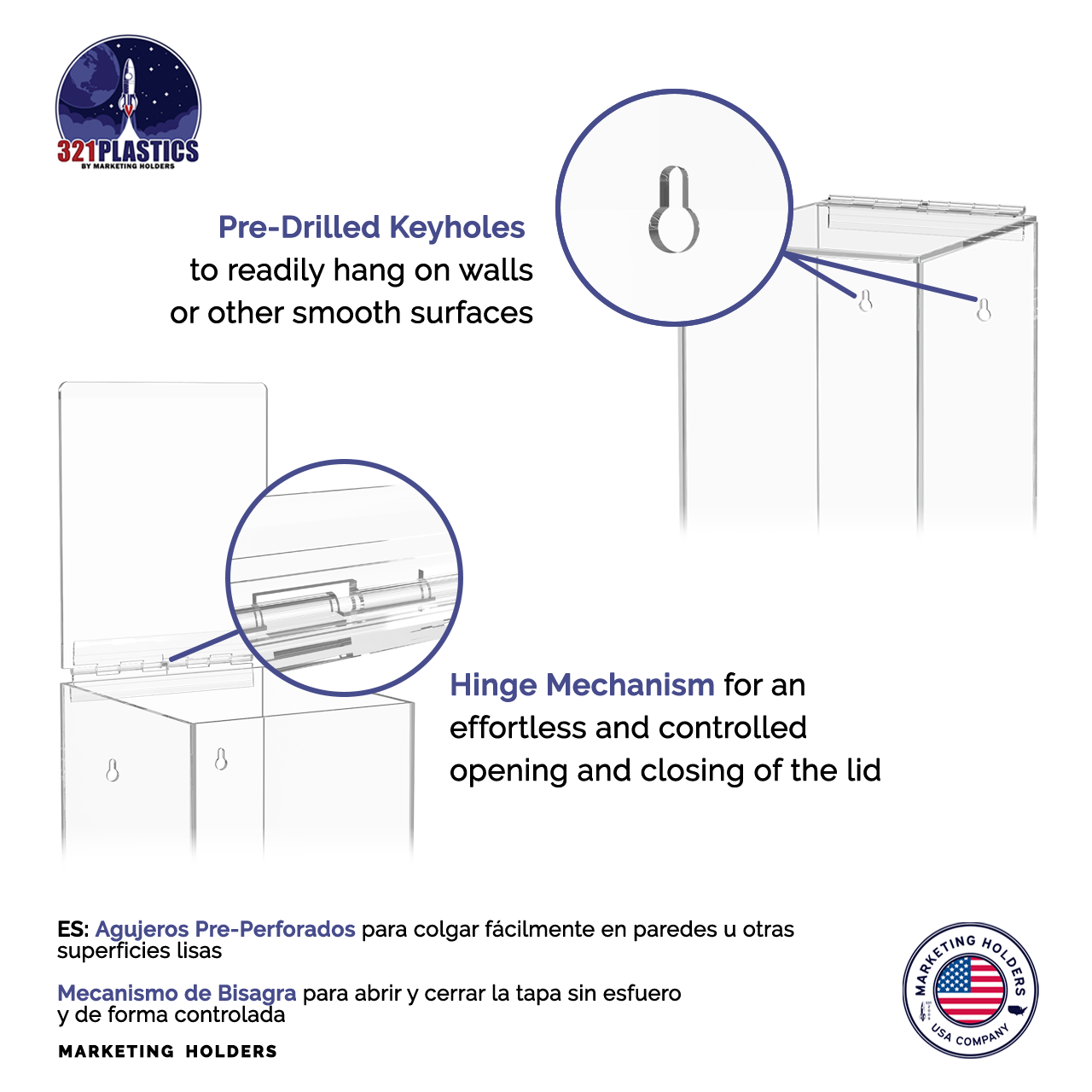 321PLASTICS
BY MARKETING HOLDERS

Pre-Drilled Keyholes to readily hang on walls or other smooth surfaces

Hinge Mechanism for an effortless and controlled opening and closing of the lid

ES: Agujeros Pre-Perforados para colgar fácilmente en paredes u otras superficies lisas

Mecanismo de Bisagra para abrir y cerrar la tapa sin esfuero y de forma controlada

MARKETING HOLDERS

MARKETING HOLDERS
USA COMPANY