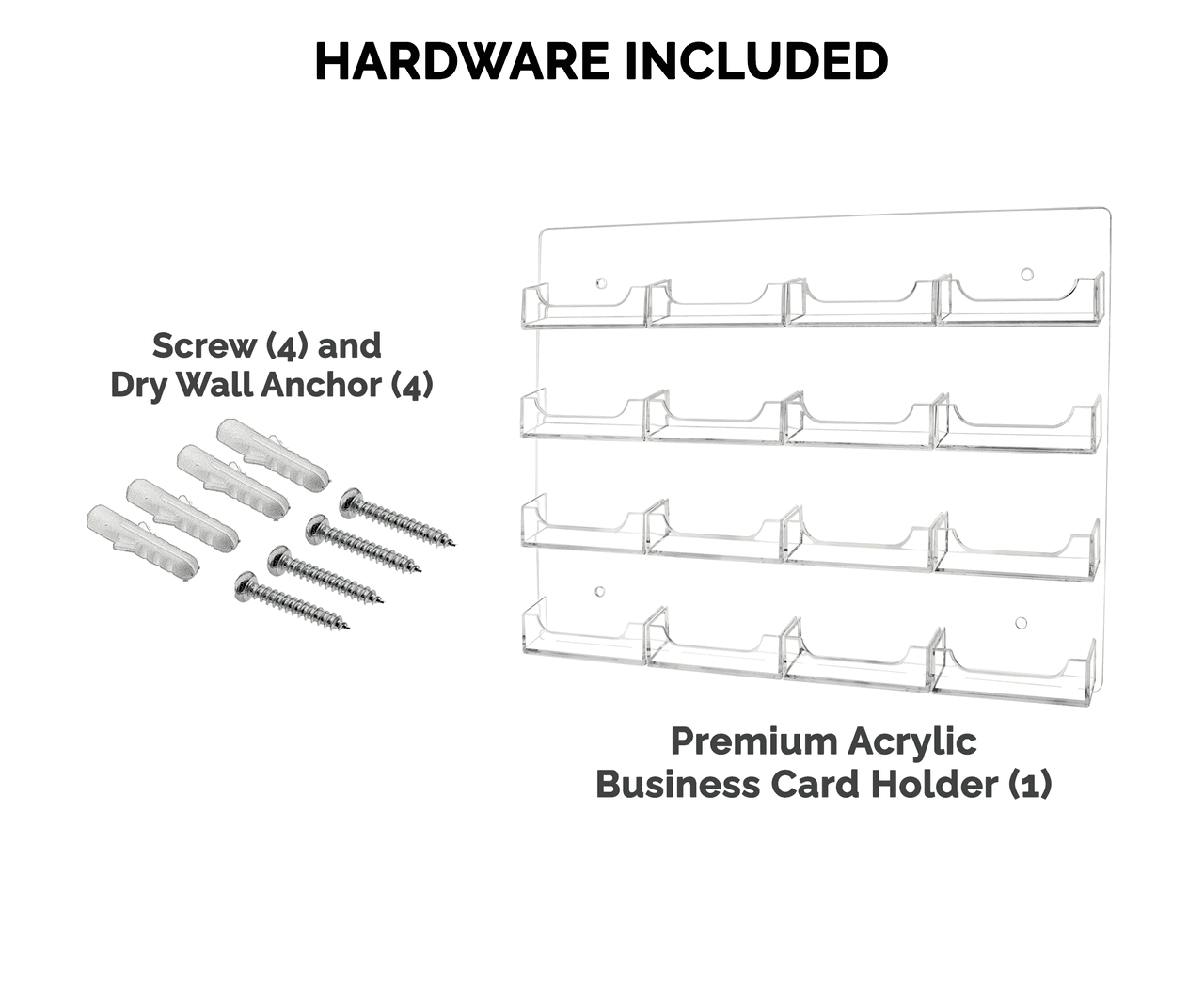 HARDWARE INCLUDED

Screw (4) and
Dry Wall Anchor (4)

Premium Acrylic
Business Card Holder (1)