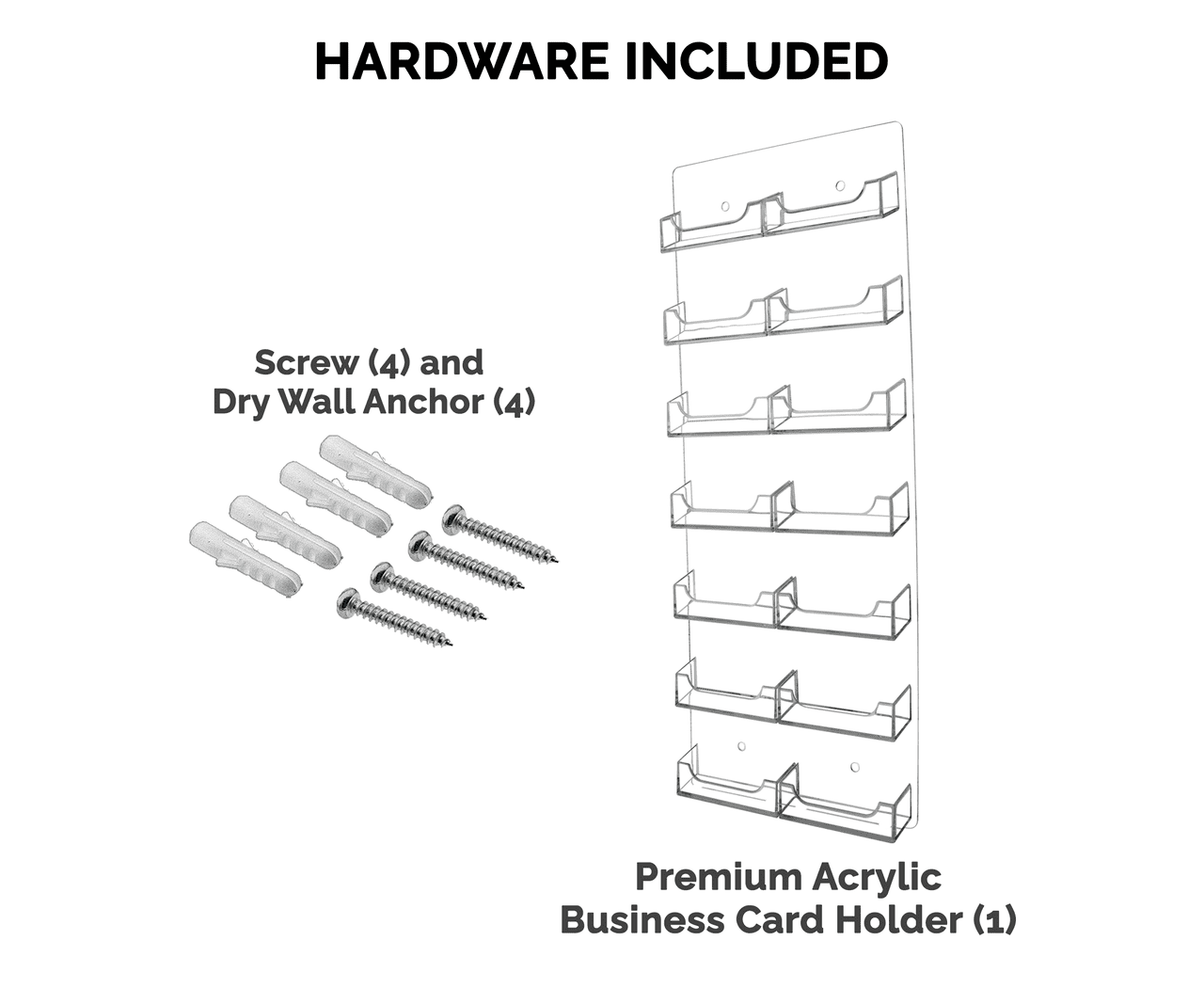 HARDWARE INCLUDED

Screw (4) and
Dry Wall Anchor (4)

Premium Acrylic
Business Card Holder (1)