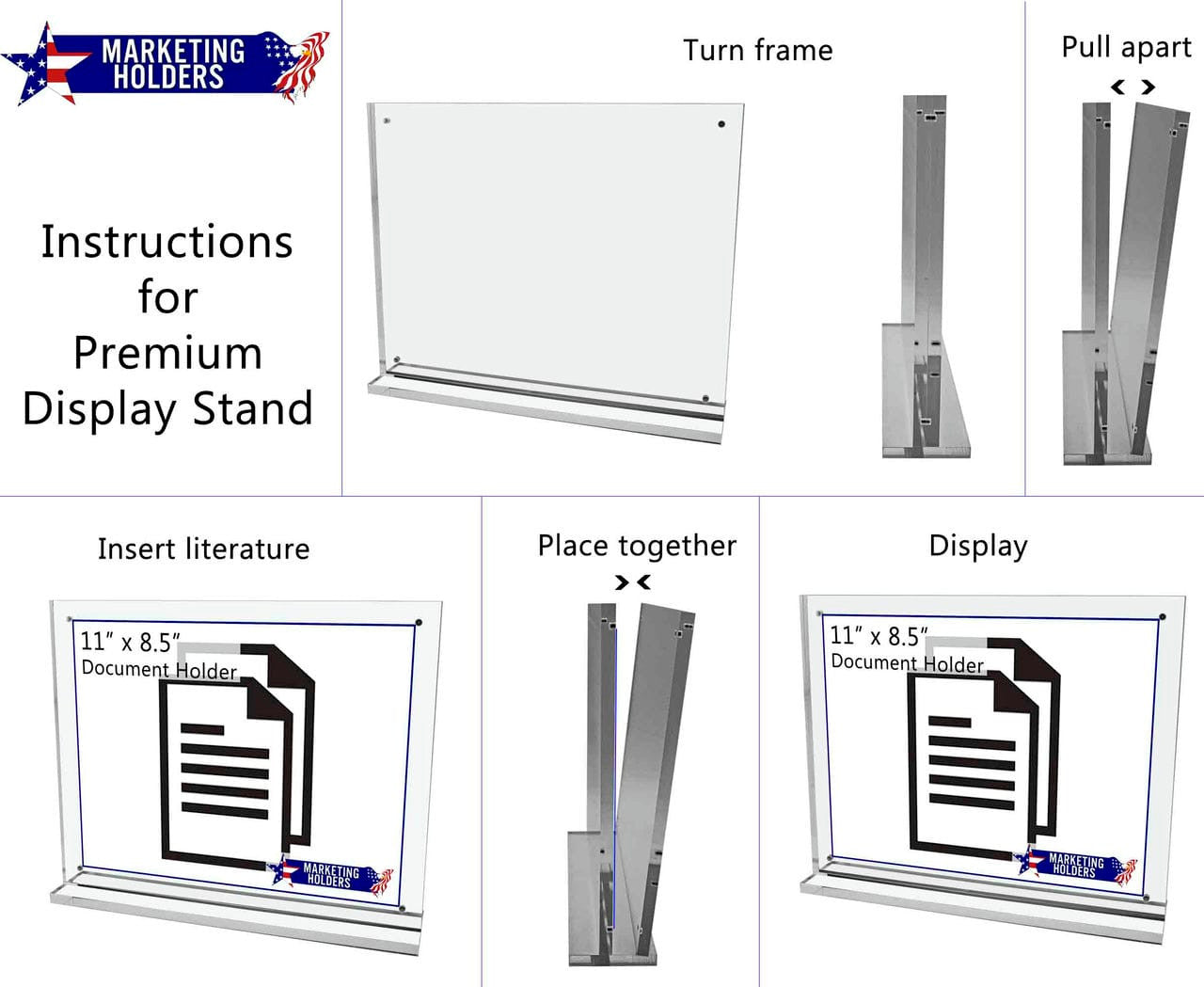 MARKETING HOLDERS

Instructions for Premium Display Stand

Turn frame

Pull apart

Insert literature

11" x 8.5" Document Holder

MARKETING HOLDERS

Place together

Display

11" x 8.5" Document Holder

MARKETING HOLDERS