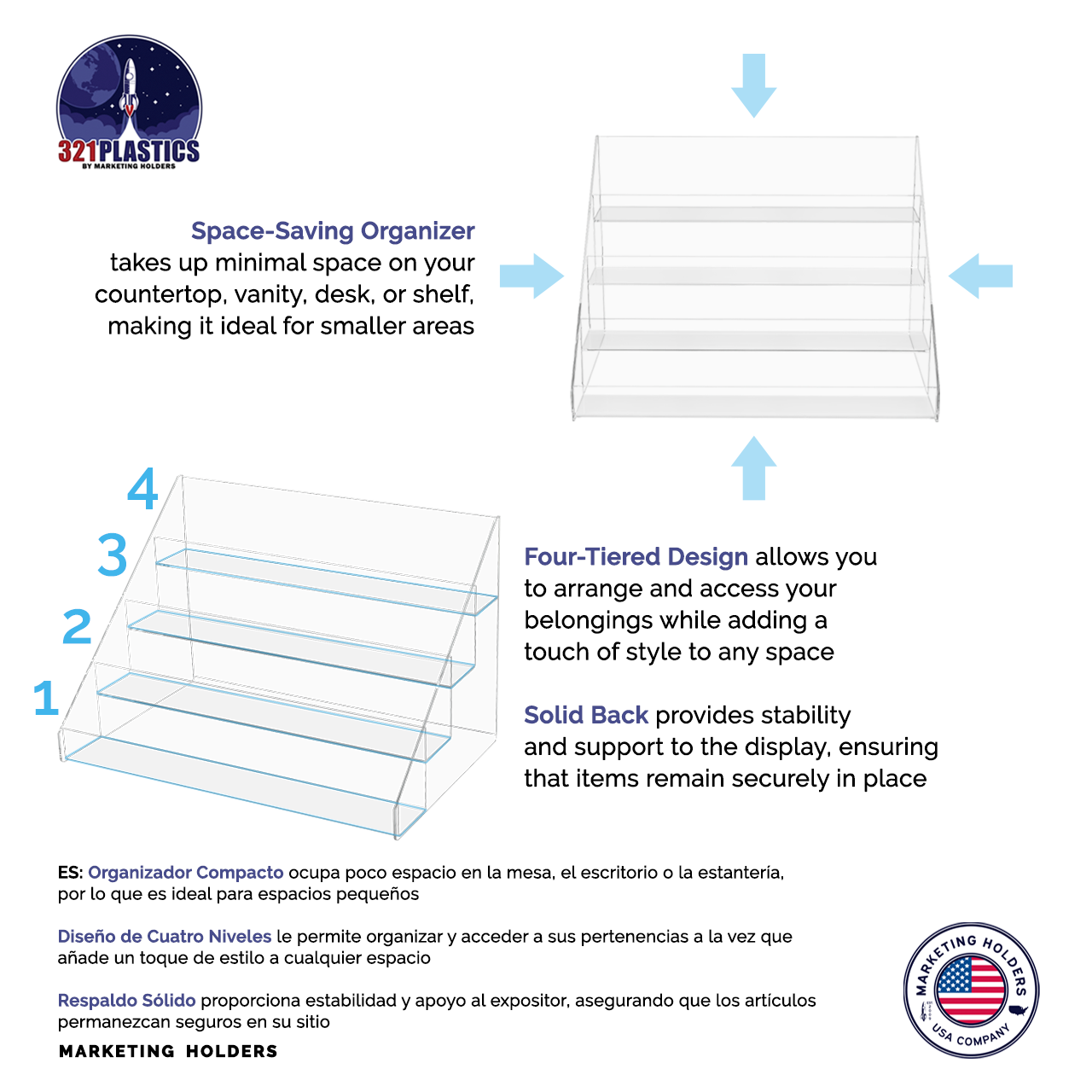 321PLASTICS
BY MARKETING HOLDERS

Space-Saving Organizer takes up minimal space on your countertop, vanity, desk, or shelf, making it ideal for smaller areas

4
3
2
1

Four-Tiered Design allows you to arrange and access your belongings while adding a touch of style to any space

Solid Back provides stability and support to the display, ensuring that items remain securely in place

ES: Organizador Compacto ocupa poco espacio en la mesa, el escritorio o la estantería, por lo que es ideal para espacios pequeños

Diseño de Cuatro Niveles le permite organizar y acceder a sus pertenencias a la vez que añade un toque de estilo a cualquier espacio

Respaldo Sólido proporciona estabilidad y apoyo al expositor, asegurando que los artículos permanezcan seguros en su sitio

MARKETING HOLDERS

MARKETING HOLDERS
USA COMPANY