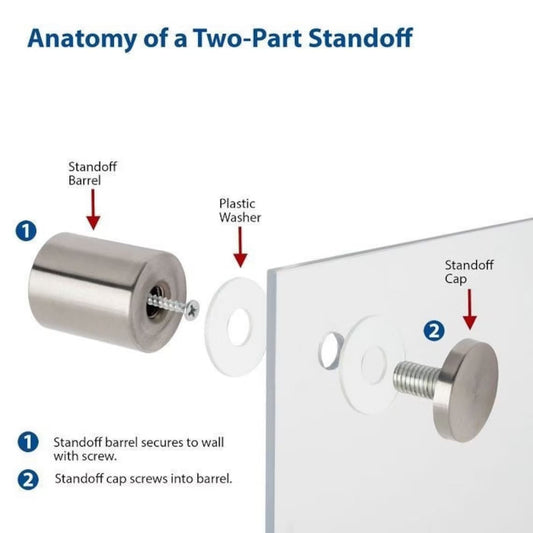 Anatomy of a Two-Part Standoff

Standoff Barrel

1

Plastic Washer

Standoff Cap

2

1 Standoff barrel secures to wall with screw.

2 Standoff cap screws into barrel.